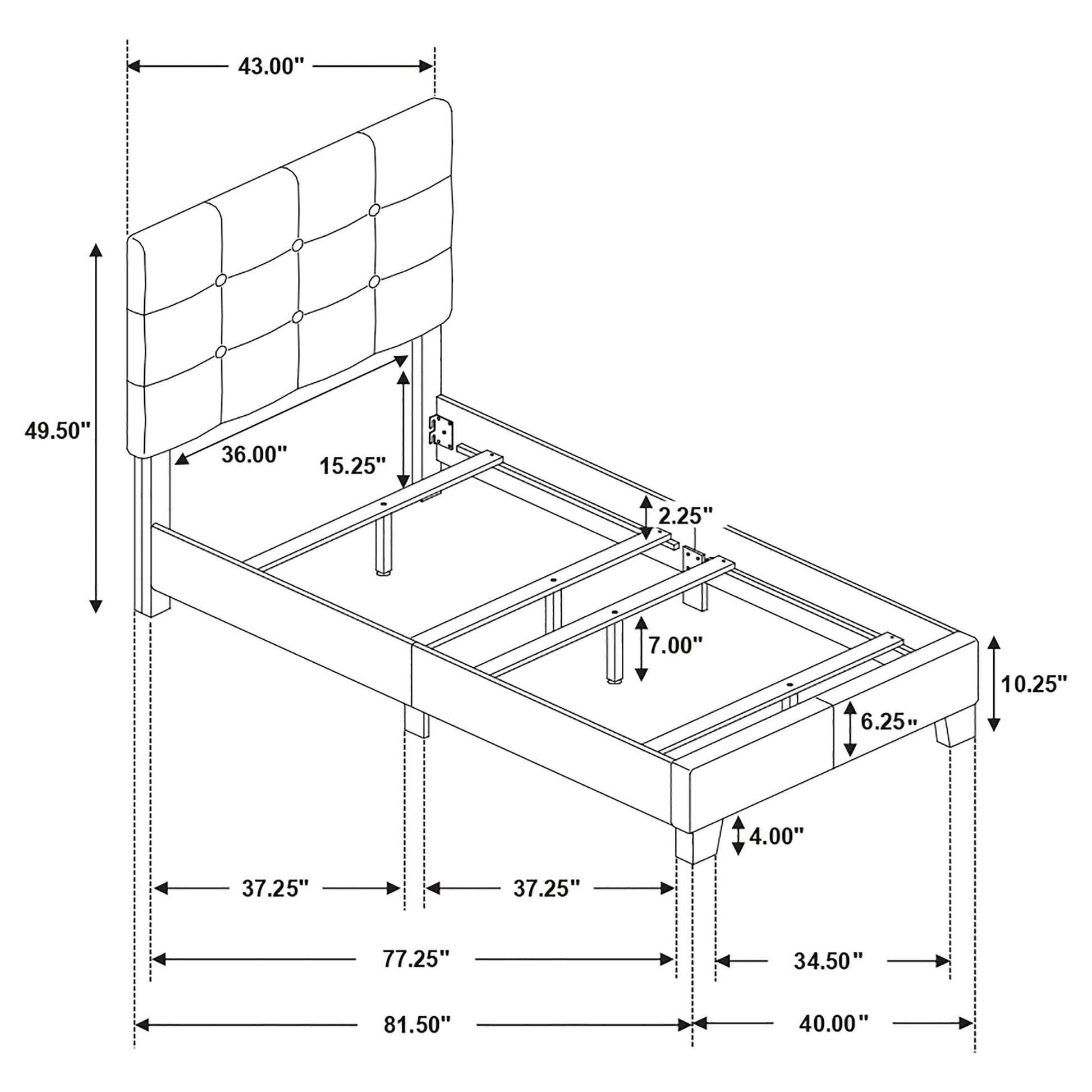 43.00"

49.50"

36.00"

15.25"

2.25"

7.00"

10.25"

6.25"

4.00"

37.25"

37.25"

77.25"

34.50"

81.50"

40.00"